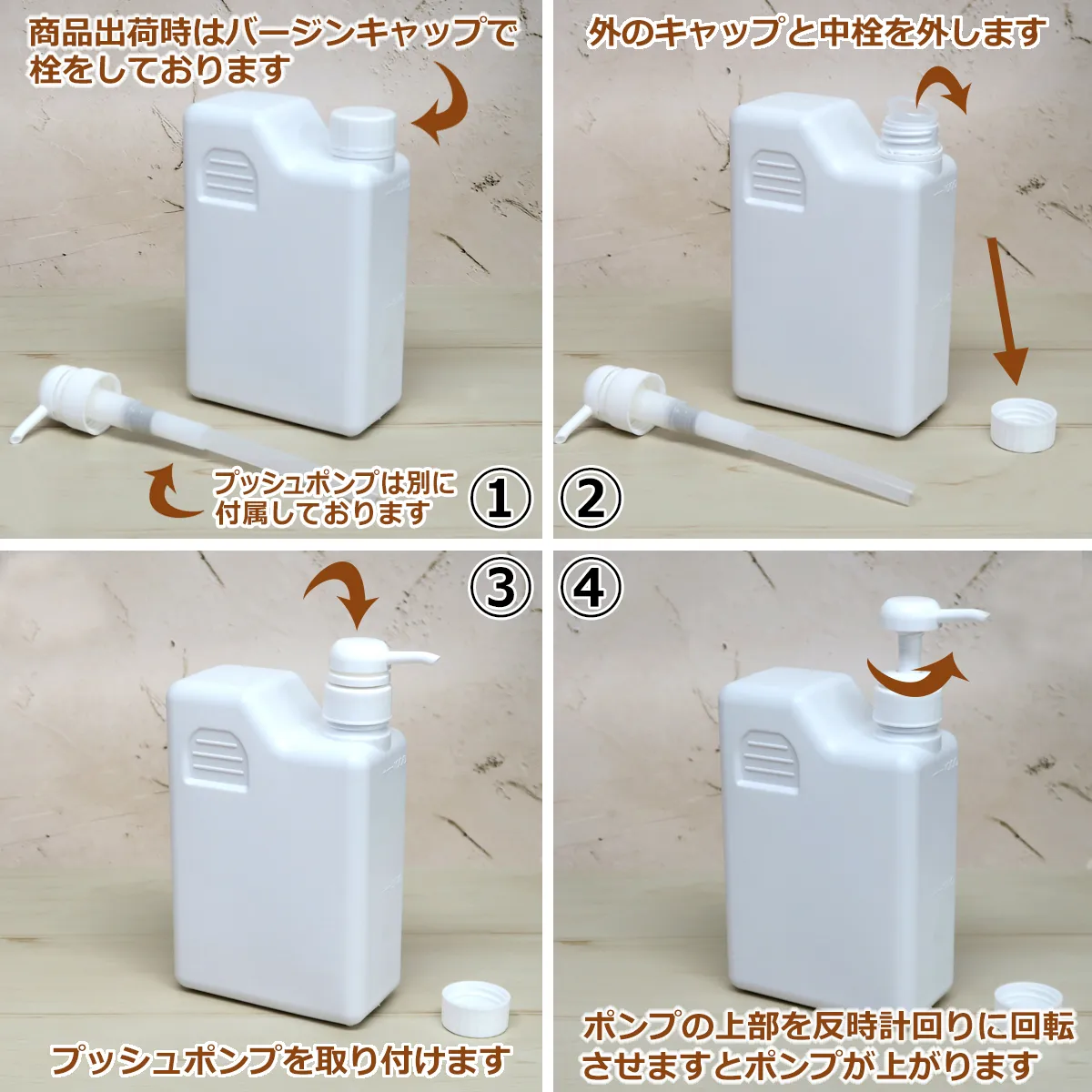 商品出荷時はバージンキャップで栓をしております

プッシュポンプは別に付属しております

①

外のキャップと中栓を外します

②

③

プッシュポンプを取り付けます

④

ポンプの上部を反時計回りに回転させますとポンプが上がります